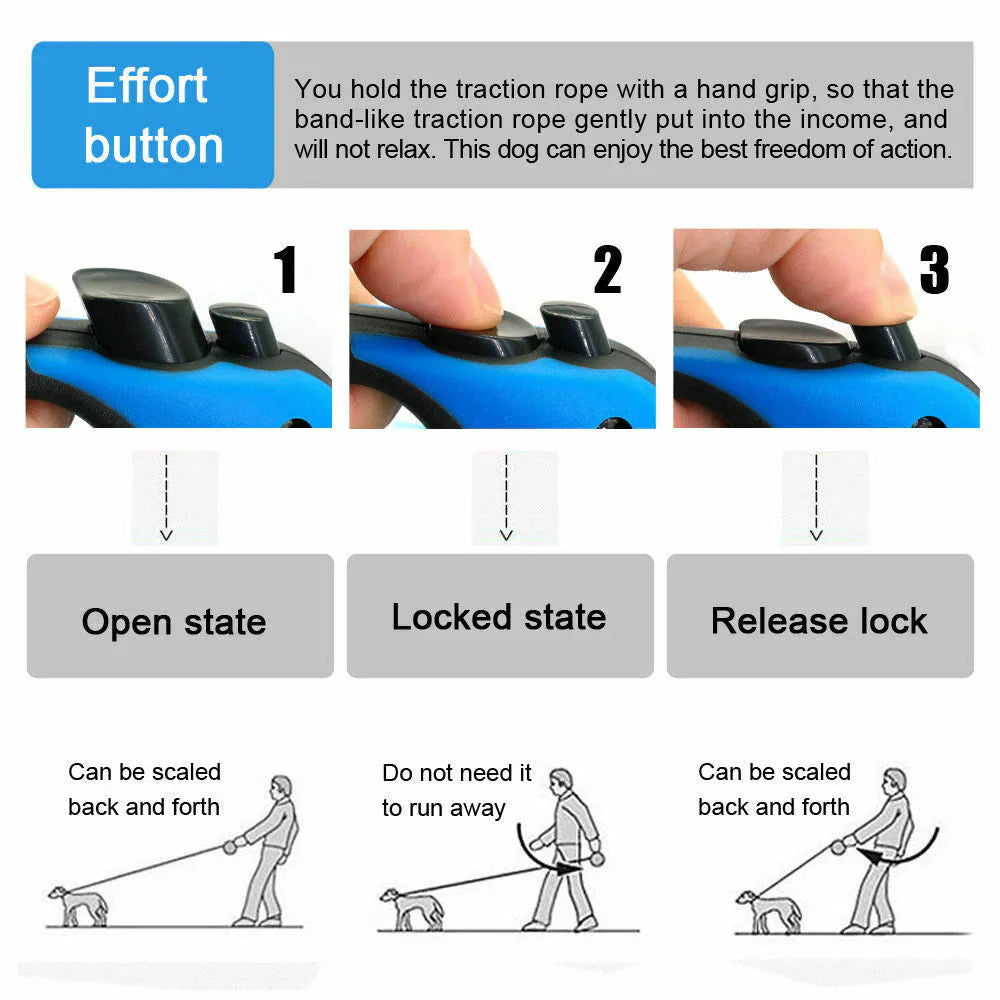 Effort button

You hold the traction rope with a hand grip, so that the band-like traction rope gently put into the income, and will not relax. This dog can enjoy the best freedom of action.

1

2

3

Open state

Locked state

Release lock

Can be scaled back and forth

Do not need it to run away

Can be scaled back and forth